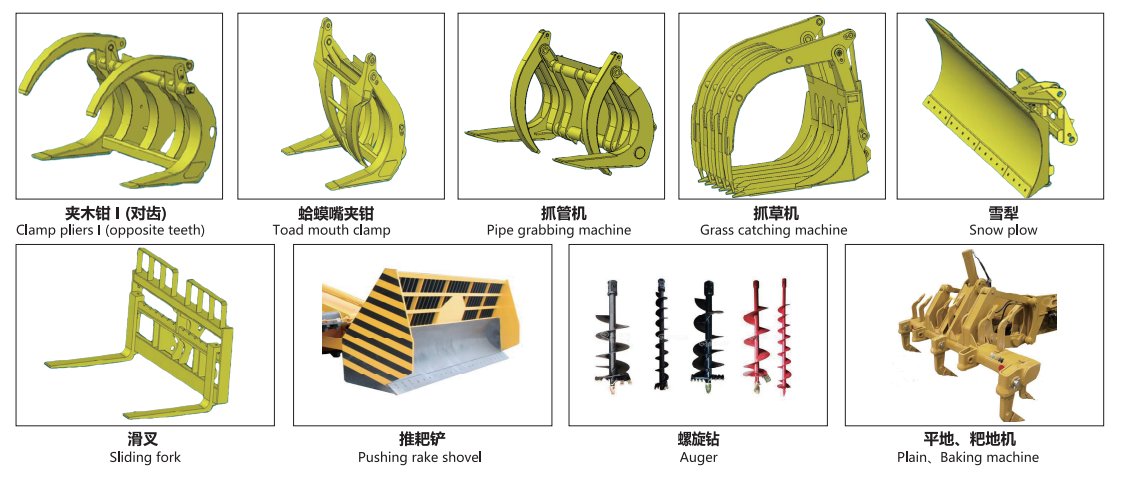 夹木钳 I (对齿)
Clamp pliers I (opposite teeth)

蛤蟆嘴夹钳
Toad mouth clamp

抓管机
Pipe grabbing machine

抓草机
Grass catching machine

雪犁
Snow plow

滑叉
Sliding fork

推耙铲
Pushing rake shovel

螺旋钻
Auger

平地、耙地机
Plain、Baking machine